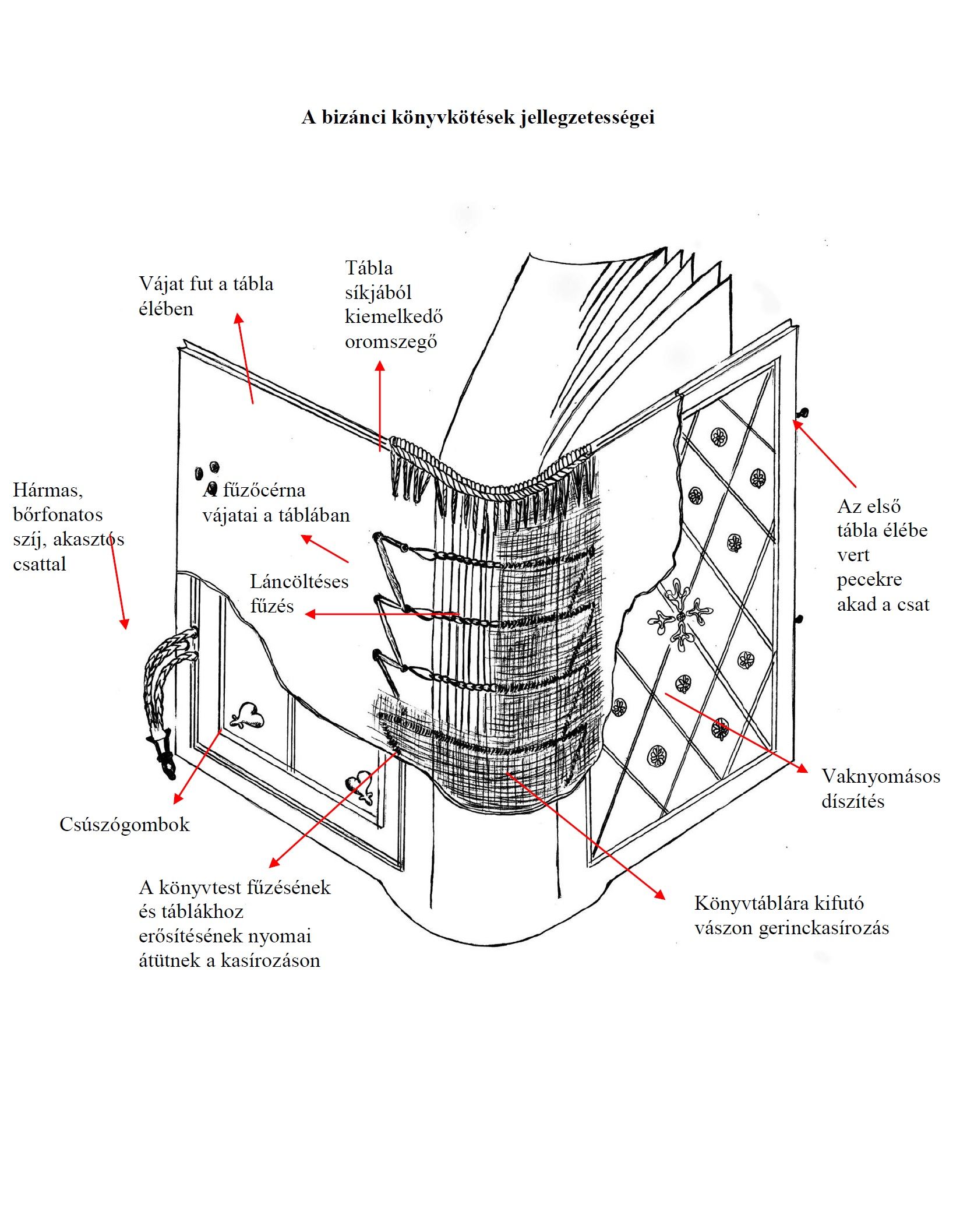 A bizánci könyvkötések jellegzetességei

Vájat fut a tábla élében

Tábla síkjából kiemelkedő oromszegő

Hármas, bőrfonatos szíj, akasztós csattal

A fűzőcérna vájatai a táblában

Láncöltéses fűzés

Az első tábla élébe vert pecekre akad a csat

Vaknyomásos díszítés

Csúszógombok

A könyvtest fűzésének és táblákhoz erősítésének nyomai átütnek a kasírozáson

Könyvtáblára kifutó vászon gerinckasírozás